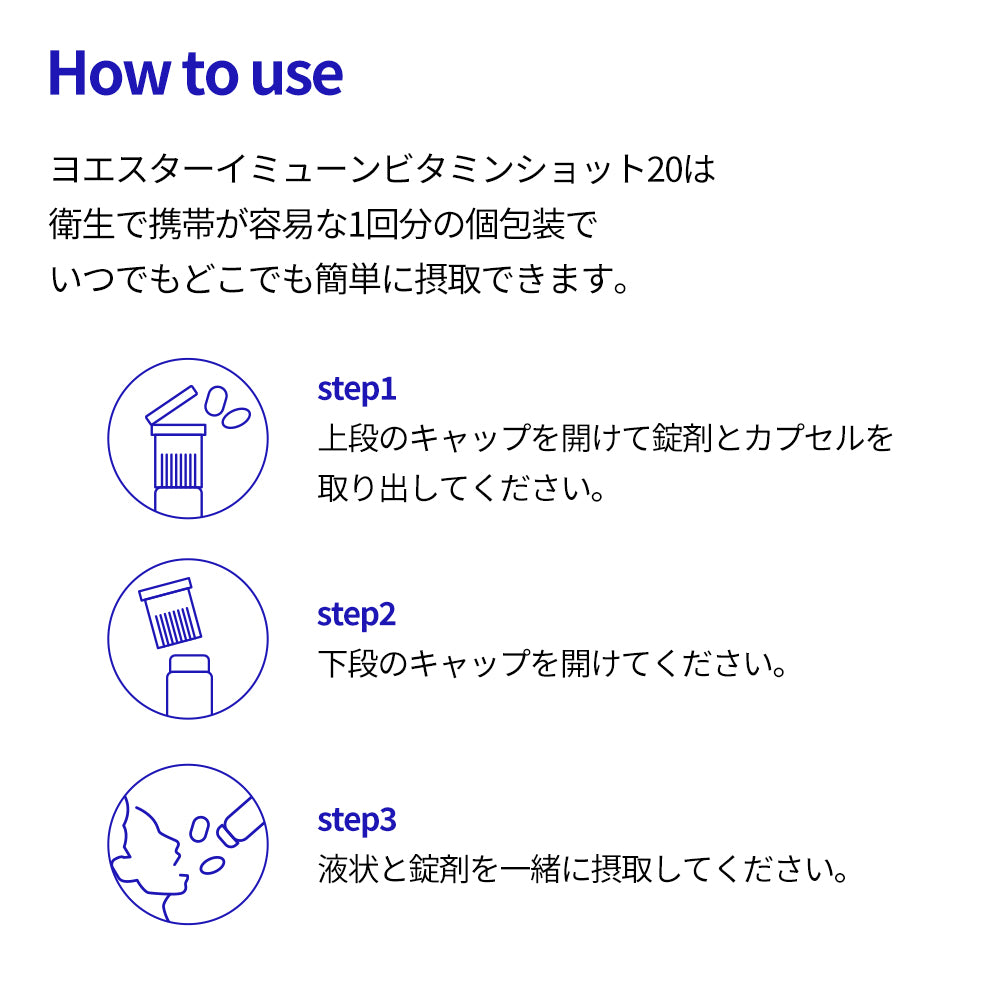 How to use

ヨエスターイミューンビタミンショット20は
衛生で携帯が容易な1回分の個包装で
いつでもどこでも簡単に摂取できます。

step1
上段のキャップを開けて錠剤とカプセルを取り出してください。

step2
下段のキャップを開けてください。

step3
液状と錠剤を一緒に摂取してください。